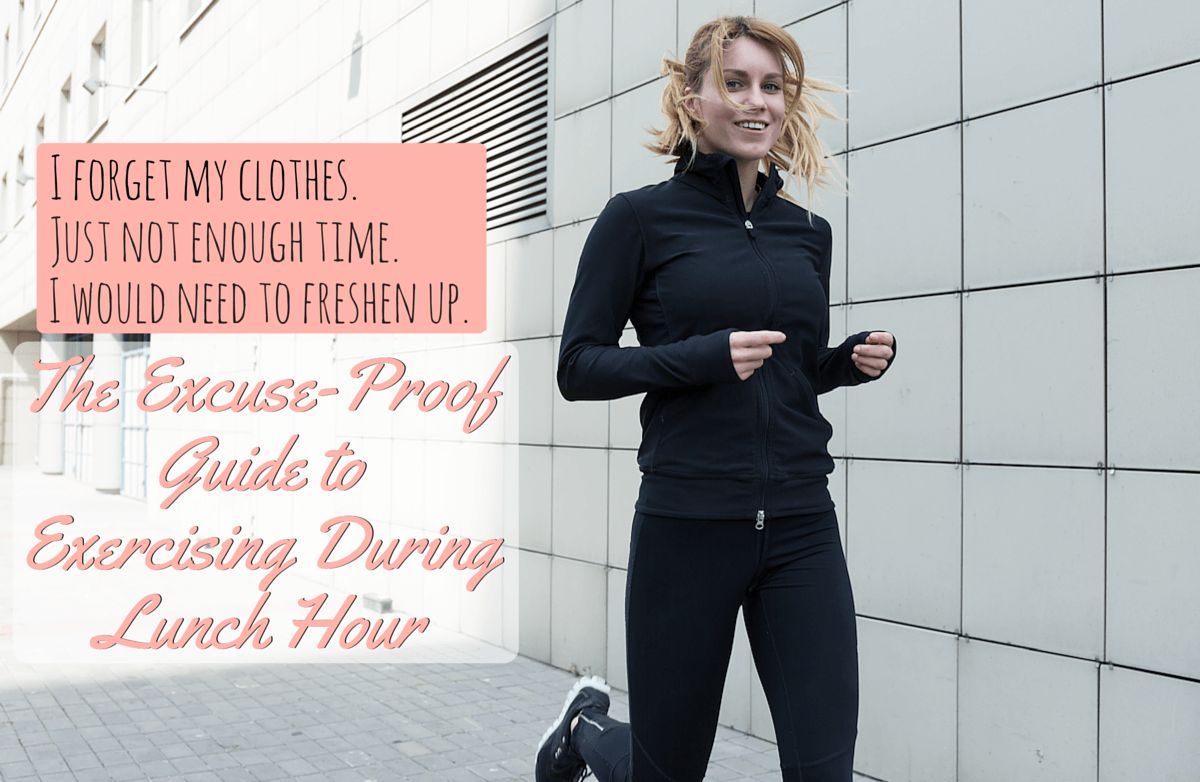 I FORGET MY CLOTHES.
JUST NOT ENOUGH TIME.
I WOULD NEED TO FRESHEN UP.

The Excuse-Proof Guide to Exercising During Lunch Hour